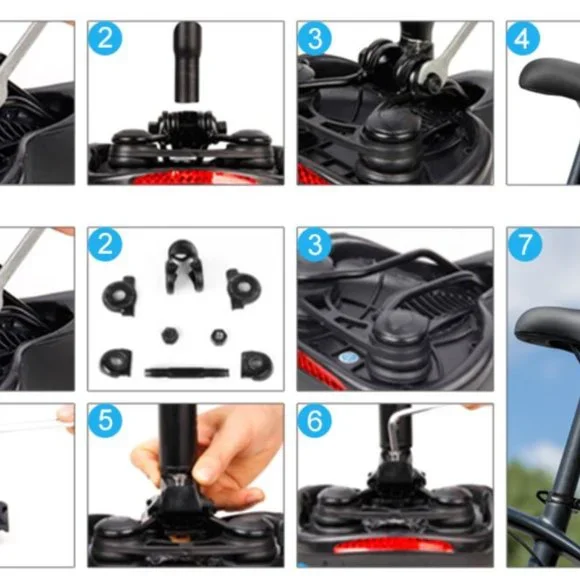 2

3

4

2

3

7

5

6